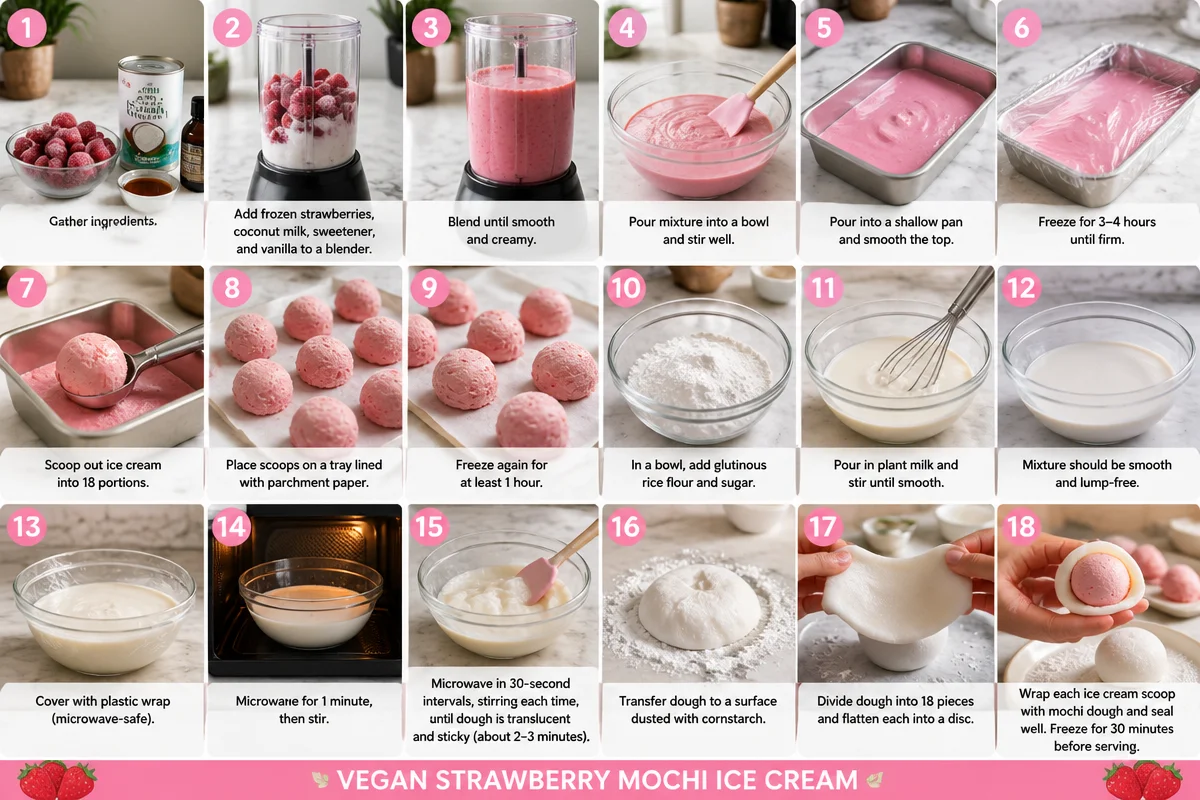 1
Gather ingredients.

2
Add frozen strawberries, coconut milk, sweetener, and vanilla to a blender.

3
Blend until smooth and creamy.

4
Pour mixture into a bowl and stir well.

5
Pour into a shallow pan and smooth the top.

6
Freeze for 3–4 hours until firm.

7
Scoop out ice cream into 18 portions.

8
Place scoops on a tray lined with parchment paper.

9
Freeze again for at least 1 hour.

10
In a bowl, add glutinous rice flour and sugar.

11
Pour in plant milk and stir until smooth.

12
Mixture should be smooth and lump-free.

13
Cover with plastic wrap (microwave-safe).

14
Microwane for 1 minute, then stir.

15
Microwave in 30-second intervals, stirring each time, until dough is translucent and sticky (about 2–3 minutes).

16
Transfer dough to a surface dusted with cornstarch.

17
Divide dough into 18 pieces and flatten each into a disc.

18
Wrap each ice cream scoop with mochi dough and seal well. Freeze for 30 minutes before serving.

VEGAN STRAWBERRY MOCHI ICE CREAM