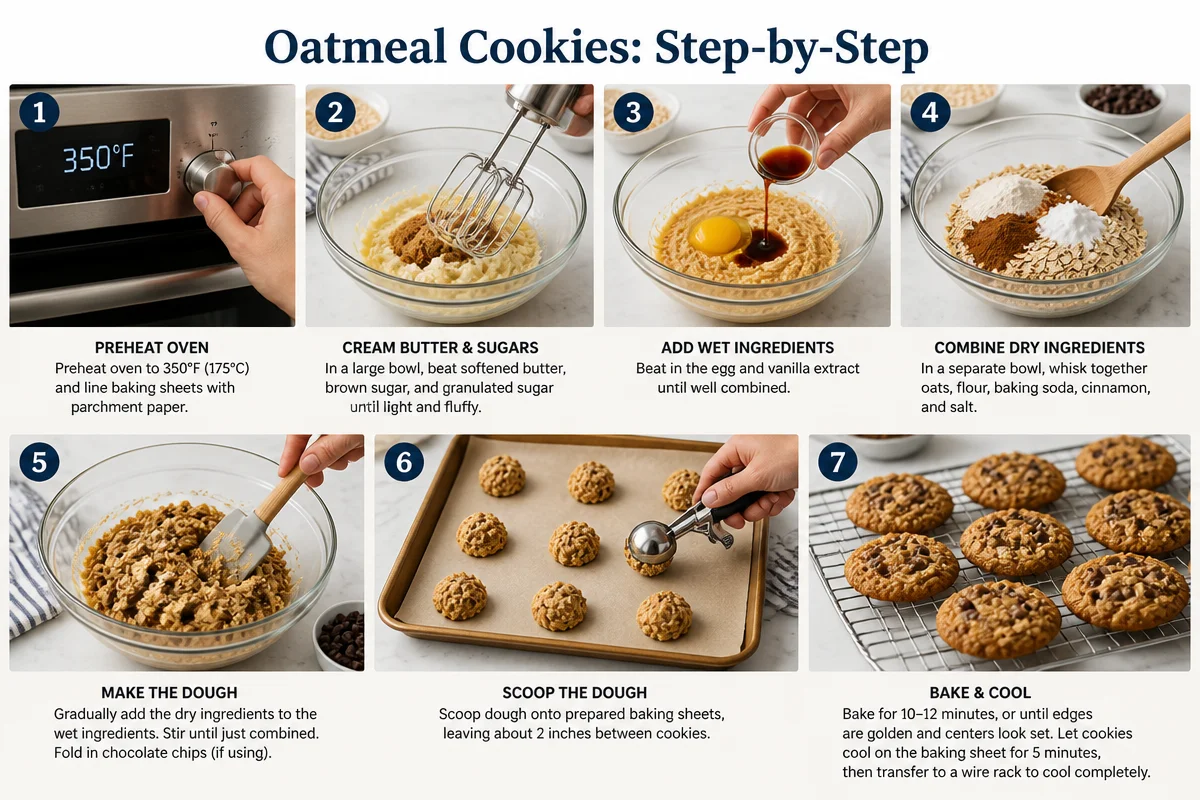 Oatmeal Cookies: Step-by-Step

1
350°F

PREHEAT OVEN
Preheat oven to 350°F (175°C) and line baking sheets with parchment paper.

2

CREAM BUTTER & SUGARS
In a large bowl, beat softened butter, brown sugar, and granulated sugar until light and fluffy.

3

ADD WET INGREDIENTS
Beat in the egg and vanilla extract until well combined.

4

COMBINE DRY INGREDIENTS
In a separate bowl, whisk together oats, flour, baking soda, cinnamon, and salt.

5

MAKE THE DOUGH
Gradually add the dry ingredients to the wet ingredients. Stir until just combined. Fold in chocolate chips (if using).

6

SCOOP THE DOUGH
Scoop dough onto prepared baking sheets, leaving about 2 inches between cookies.

7

BAKE & COOL
Bake for 10–12 minutes, or until edges are golden and centers look set. Let cookies cool on the baking sheet for 5 minutes, then transfer to a wire rack to cool completely.