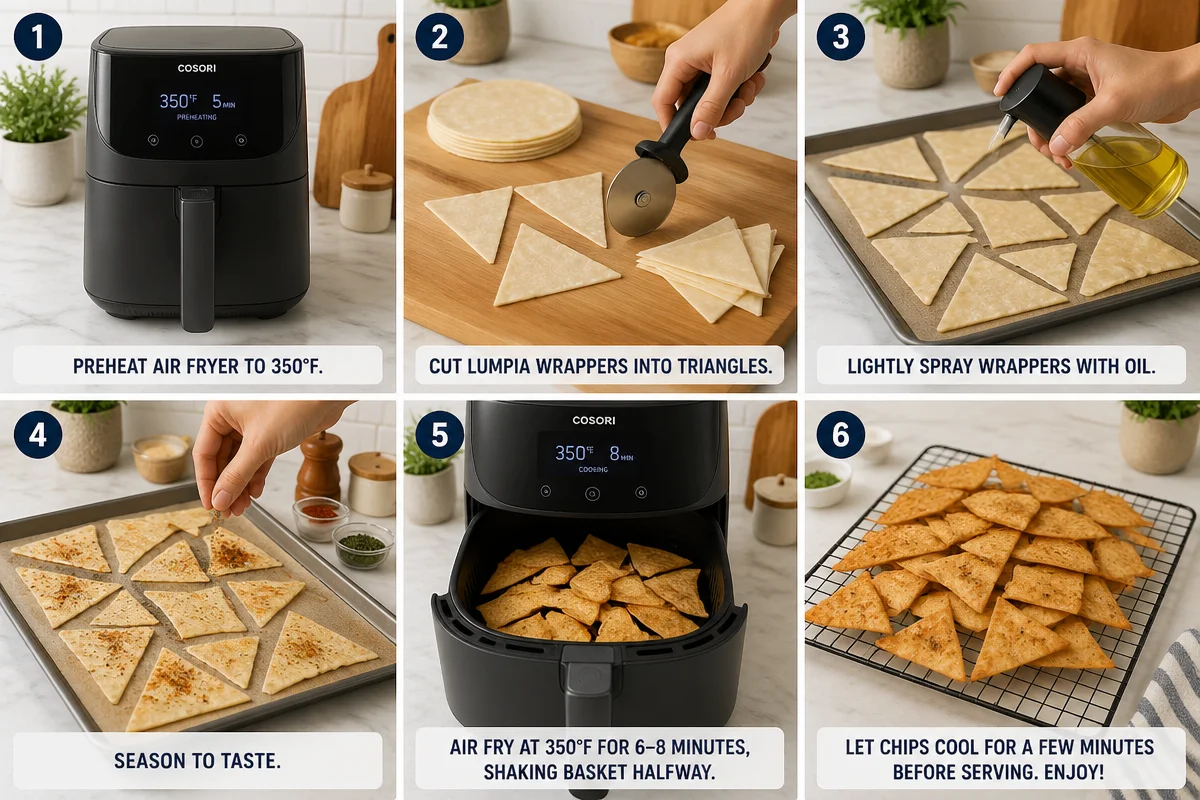 1

COSORI

350°F 5 MIN

PREHEATING

PREHEAT AIR FRYER TO 350°F.

2

CUT LUMPIA WRAPPERS INTO TRIANGLES.

3

LIGHTLY SPRAY WRAPPERS WITH OIL.

4

SEASON TO TASTE.

5

COSORI

350°F 8 MIN

COOKING

AIR FRY AT 350°F FOR 6–8 MINUTES, SHAKING BASKET HALFWAY.

6

LET CHIPS COOL FOR A FEW MINUTES BEFORE SERVING. ENJOY!