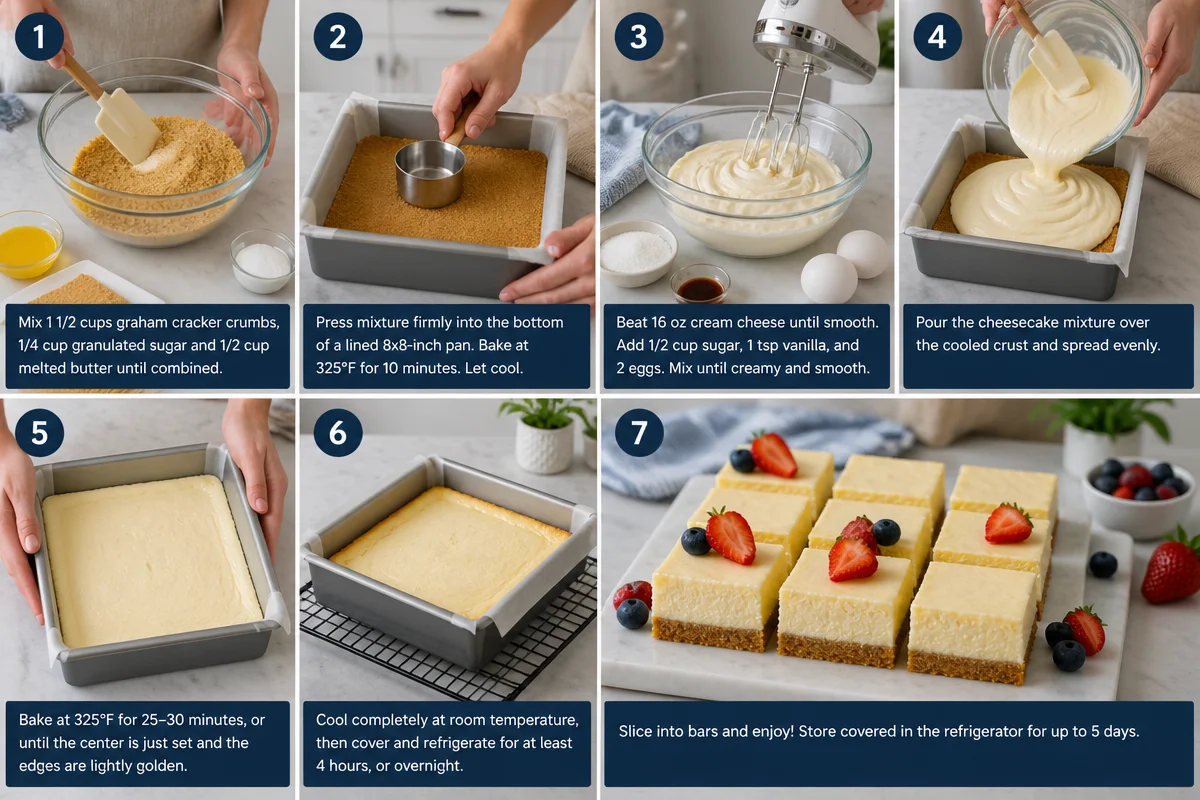 1

Mix 1 1/2 cups graham cracker crumbs, 1/4 cup granulated sugar and 1/2 cup melted butter until combined.

2

Press mixture firmly into the bottom of a lined 8x8-inch pan. Bake at 325°F for 10 minutes. Let cool.

3

Beat 16 oz cream cheese until smooth. Add 1/2 cup sugar, 1 tsp vanilla, and 2 eggs. Mix until creamy and smooth.

4

Pour the cheesecake mixture over the cooled crust and spread evenly.

5

Bake at 325°F for 25–30 minutes, or until the center is just set and the edges are lightly golden.

6

Cool completely at room temperature, then cover and refrigerate for at least 4 hours, or overnight.

7

Slice into bars and enjoy! Store covered in the refrigerator for up to 5 days.