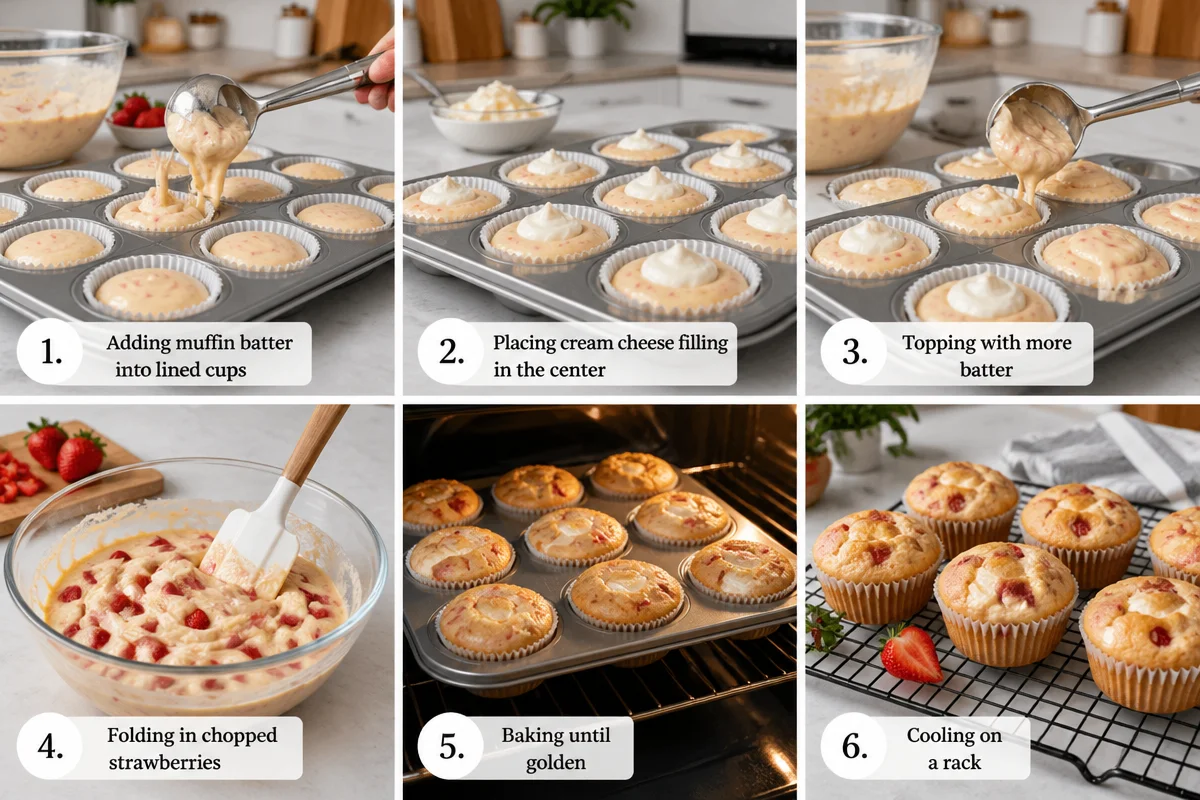 1. Adding muffin batter into lined cups

2. Placing cream cheese filling in the center

3. Topping with more batter

4. Folding in chopped strawberries

5. Baking until golden

6. Cooling on a rack